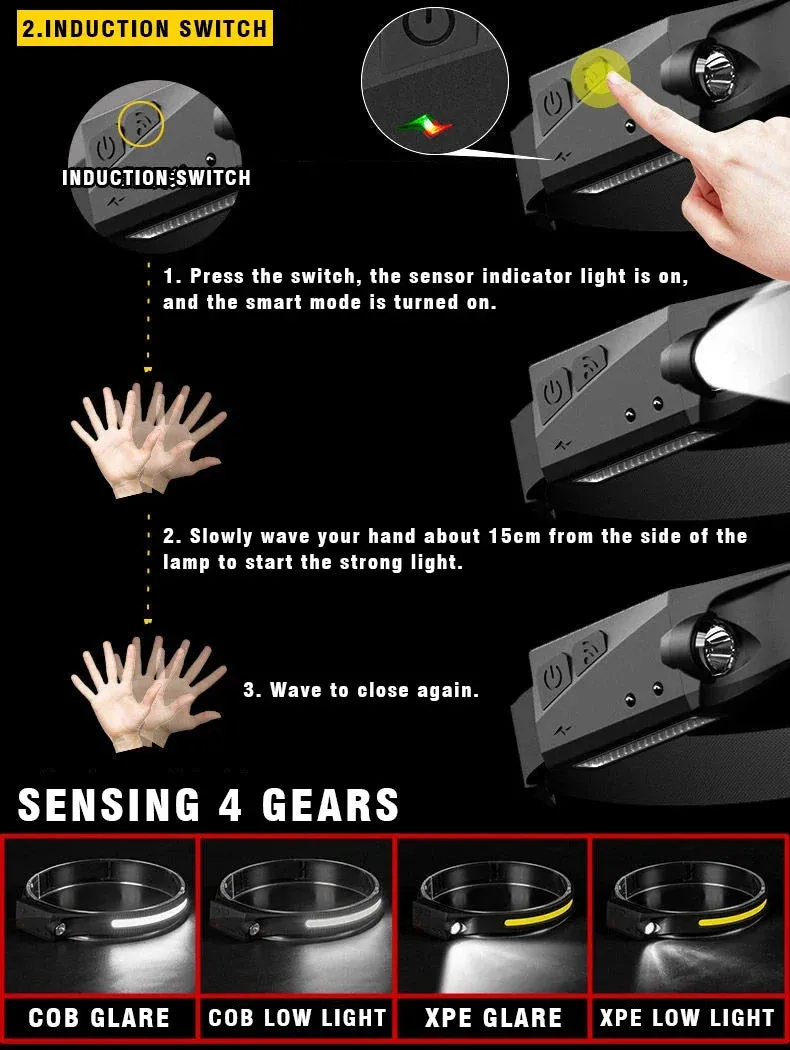 2.INDUCTION SWITCH

INDUCTION SWITCH

1. Press the switch, the sensor indicator light is on, and the smart mode is turned on.

2. Slowly wave your hand about 15cm from the side of the lamp to start the strong light.

3. Wave to close again.

SENSING 4 GEARS

COB GLARE

COB LOW LIGHT

XPE GLARE

XPE LOW LIGHT