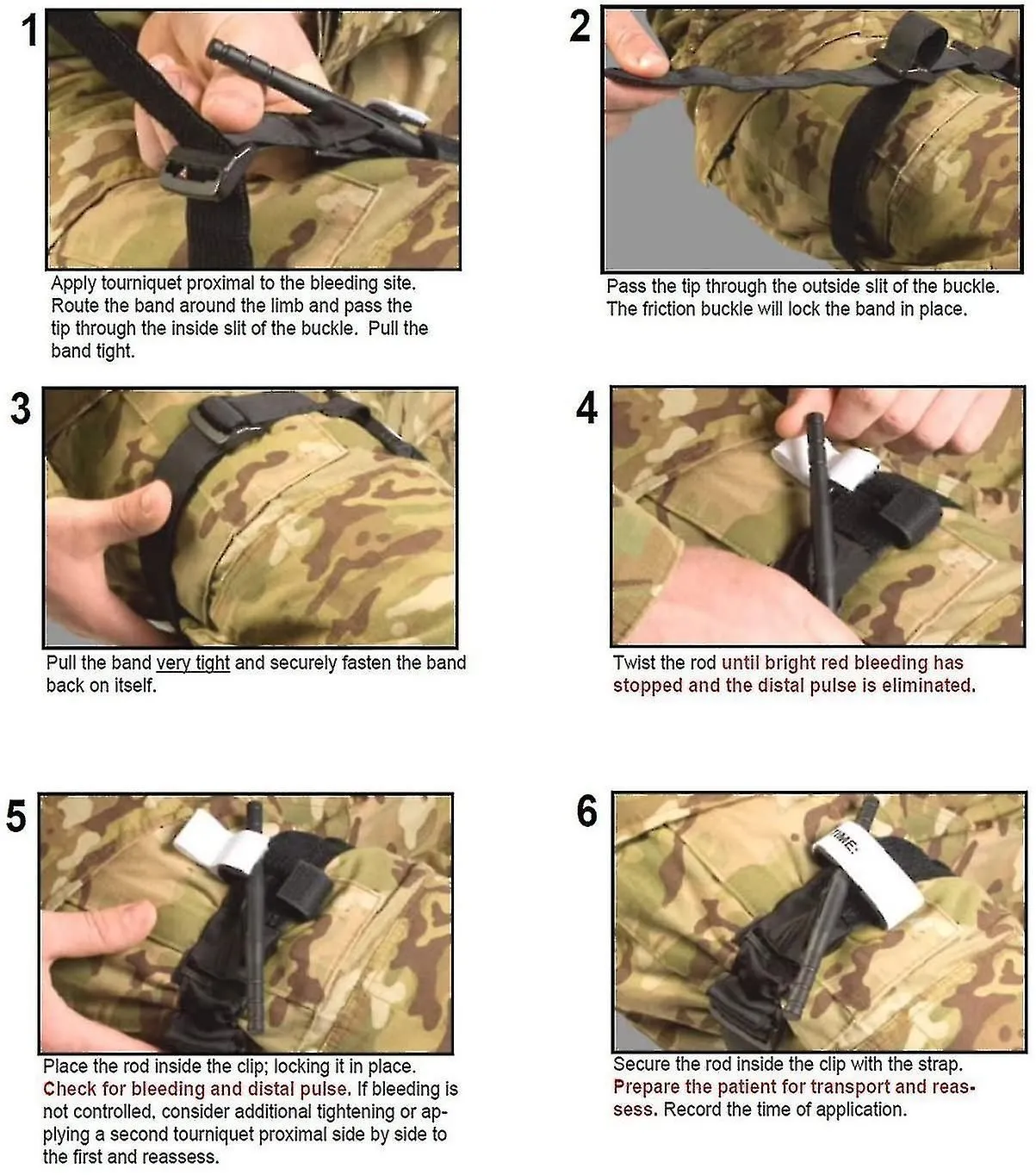 1

Apply tourniquet proximal to the bleeding site. Route the band around the limb and pass the tip through the inside slit of the buckle. Pull the band tight.

2

Pass the tip through the outside slit of the buckle. The friction buckle will lock the band in place.

3

Pull the band very tight and securely fasten the band back on itself.

4

Twist the rod until bright red bleeding has stopped and the distal pulse is eliminated.

5

Place the rod inside the clip; locking it in place. Check for bleeding and distal pulse. If bleeding is not controlled, consider additional tightening or applying a second tourniquet proximal side by side to the first and reassess.

6

TIME:

Secure the rod inside the clip with the strap. Prepare the patient for transport and reassess. Record the time of application.