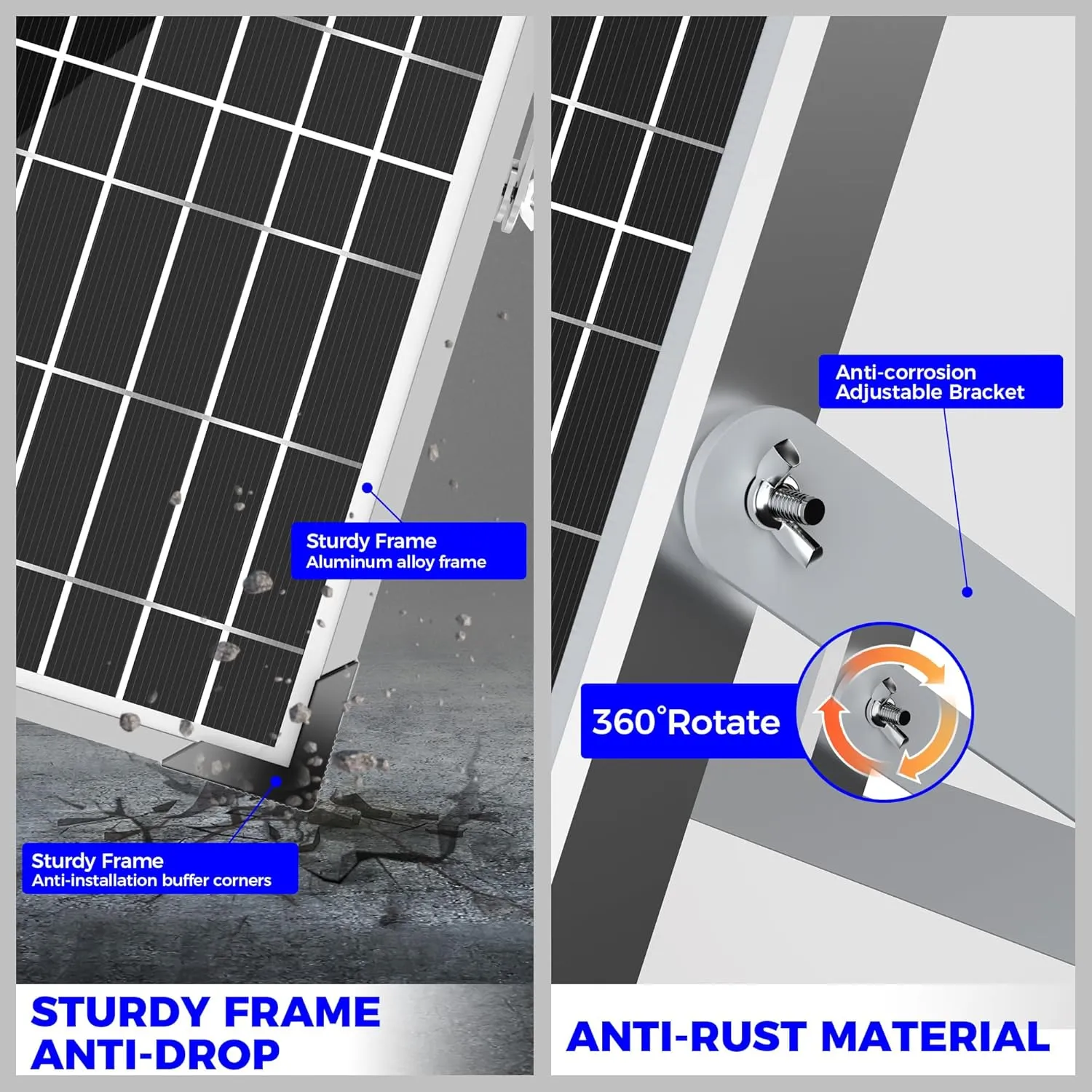 Sturdy Frame
Aluminum alloy frame

Sturdy Frame
Anti-installation buffer corners

STURDY FRAME
ANTI-DROP

Anti-corrosion
Adjustable Bracket

360°Rotate

ANTI-RUST MATERIAL