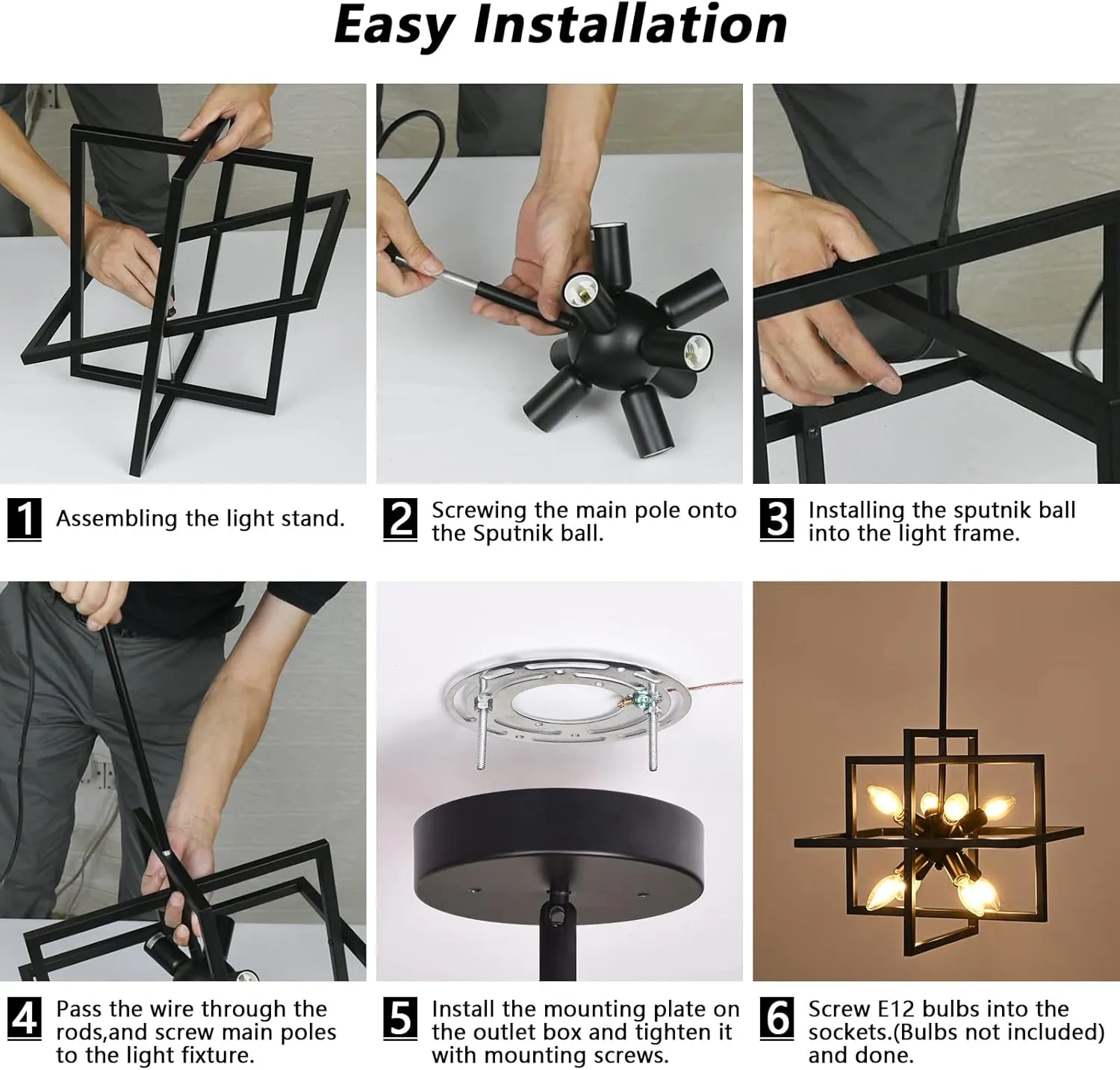 Easy Installation

1 Assembling the light stand.

2 Screwing the main pole onto the Sputnik ball.

3 Installing the sputnik ball into the light frame.

4 Pass the wire through the rods,and screw main poles to the light fixture.

5 Install the mounting plate on the outlet box and tighten it with mounting screws.

6 Screw E12 bulbs into the sockets.(Bulbs not included) and done.