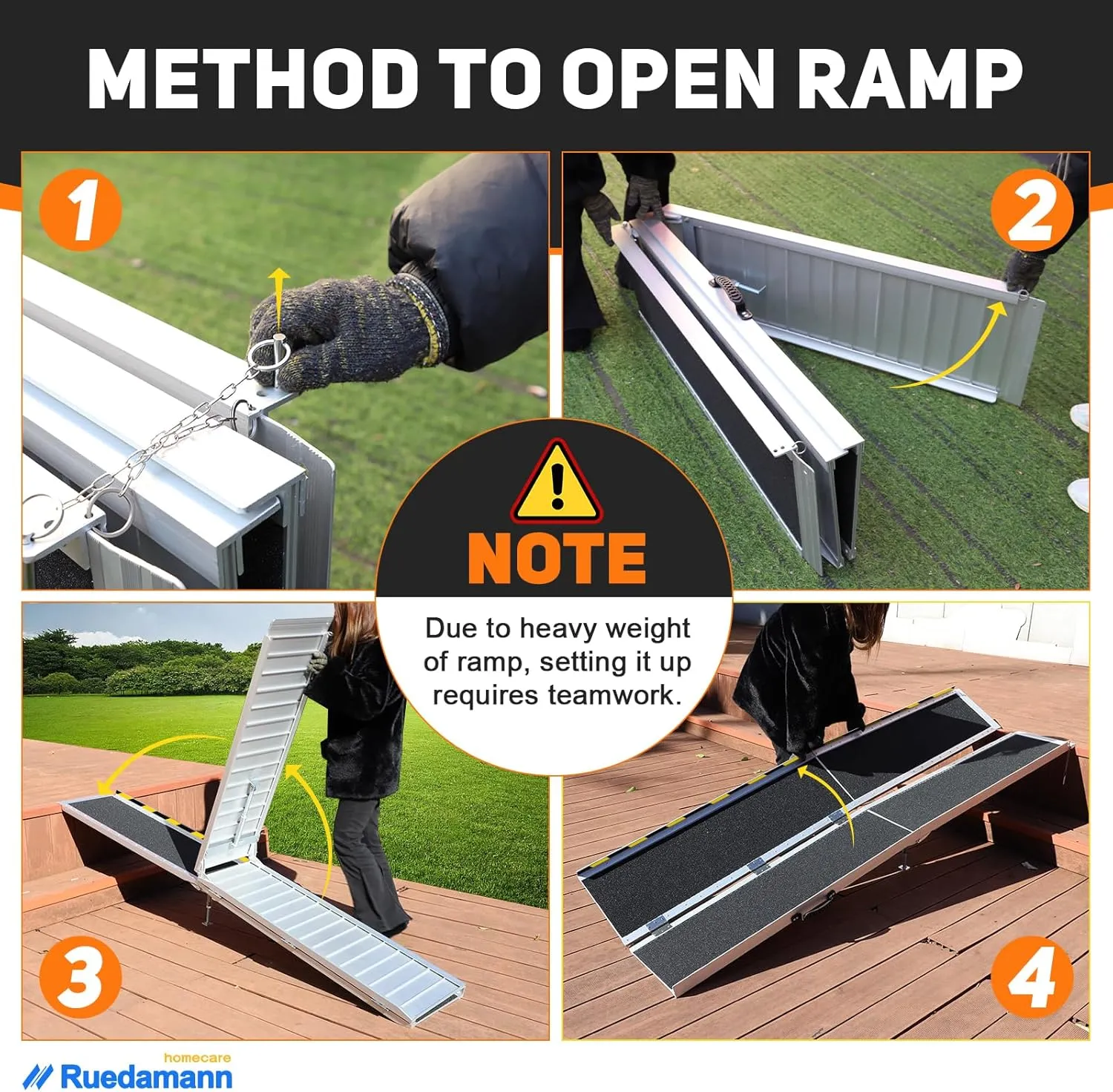 METHOD TO OPEN RAMP

1

2

NOTE

Due to heavy weight of ramp, setting it up requires teamwork.

3

4

homecare
Ruedamann