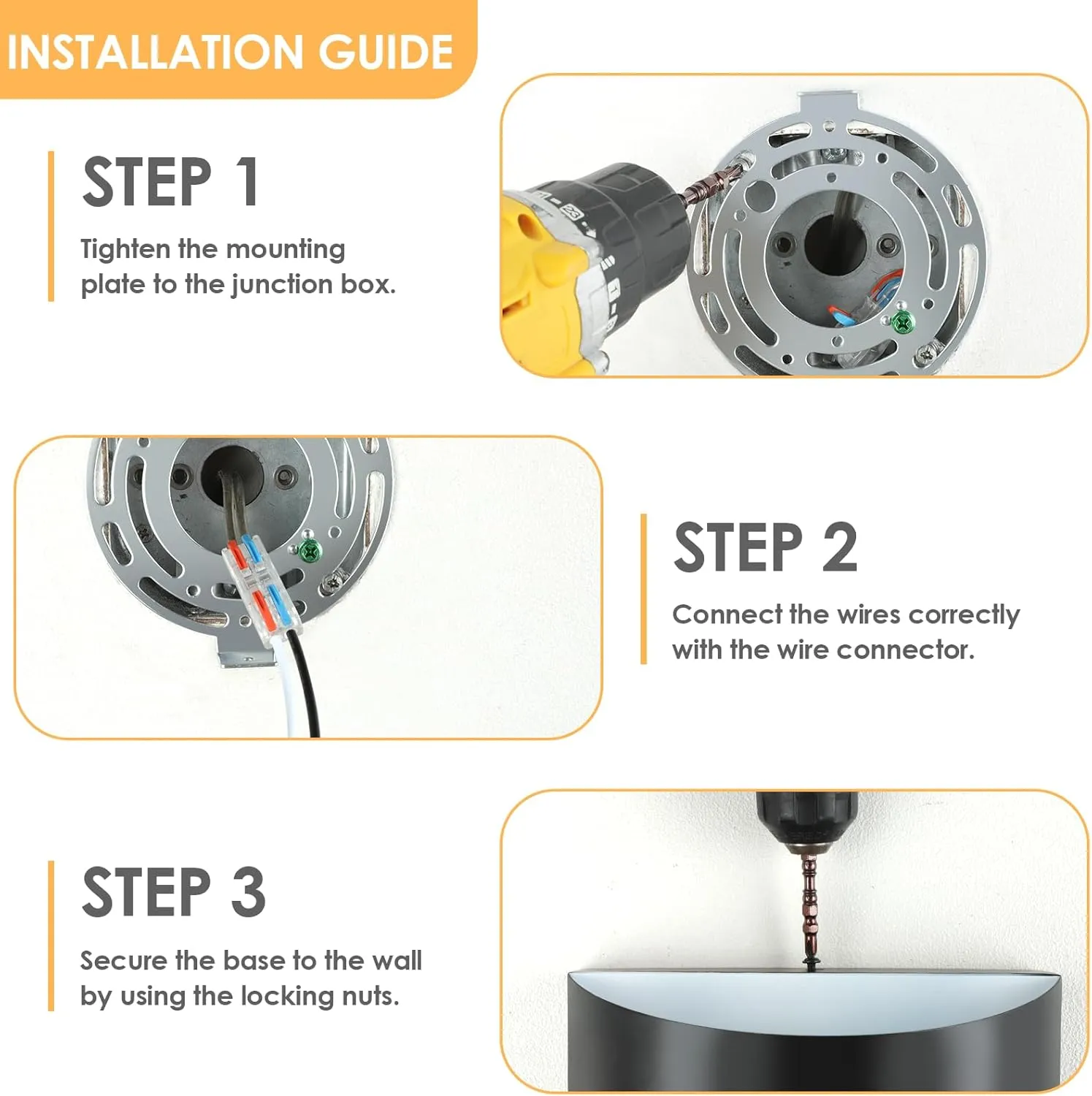 INSTALLATION GUIDE

STEP 1

Tighten the mounting plate to the junction box.

STEP 2

Connect the wires correctly with the wire connector.

STEP 3

Secure the base to the wall by using the locking nuts.